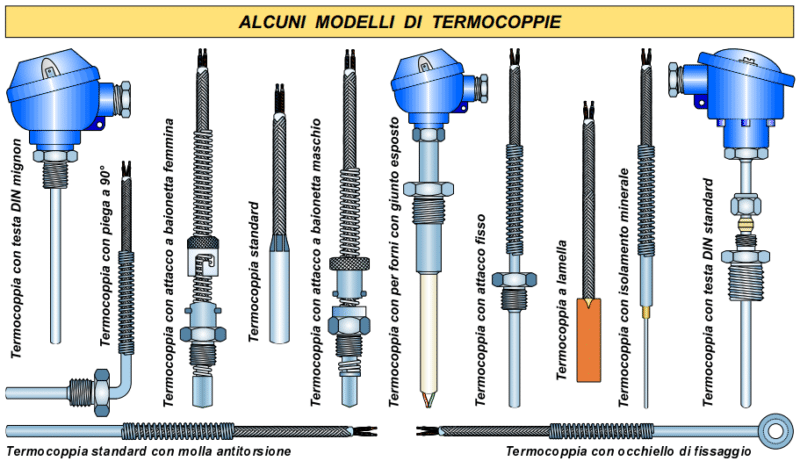 ALCUNI MODELLI DI TERMOCOPPIE

Termocoppia con testa DIN mignon

Termocoppia con piega a 90°

Termocoppia con attacco a baionetta femmina

Termocoppia standard

Termocoppia con attacco a baionetta maschio

Termocoppia con per forni con giunto esposto

Termocoppia con attacco fisso

Termocoppia a lamella

Termocoppia con isolamento minerale

Termocoppia con testa DIN standard

Termocoppia standard con molla antitorsione

Termocoppia con occhiello di fissaggio